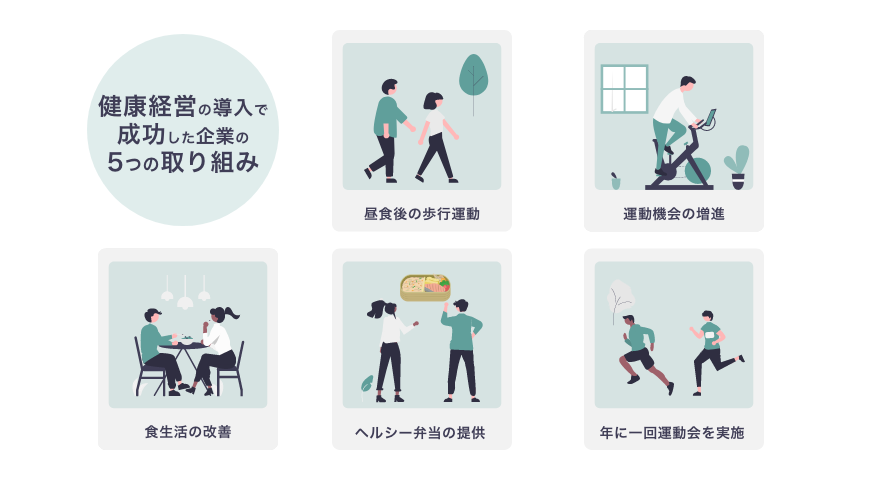 健康経営の導入で成功した企業の5つの取り組み

昼食後の歩行運動

運動機会の増進

食生活の改善

ヘルシー弁当の提供

年に一回運動会を実施